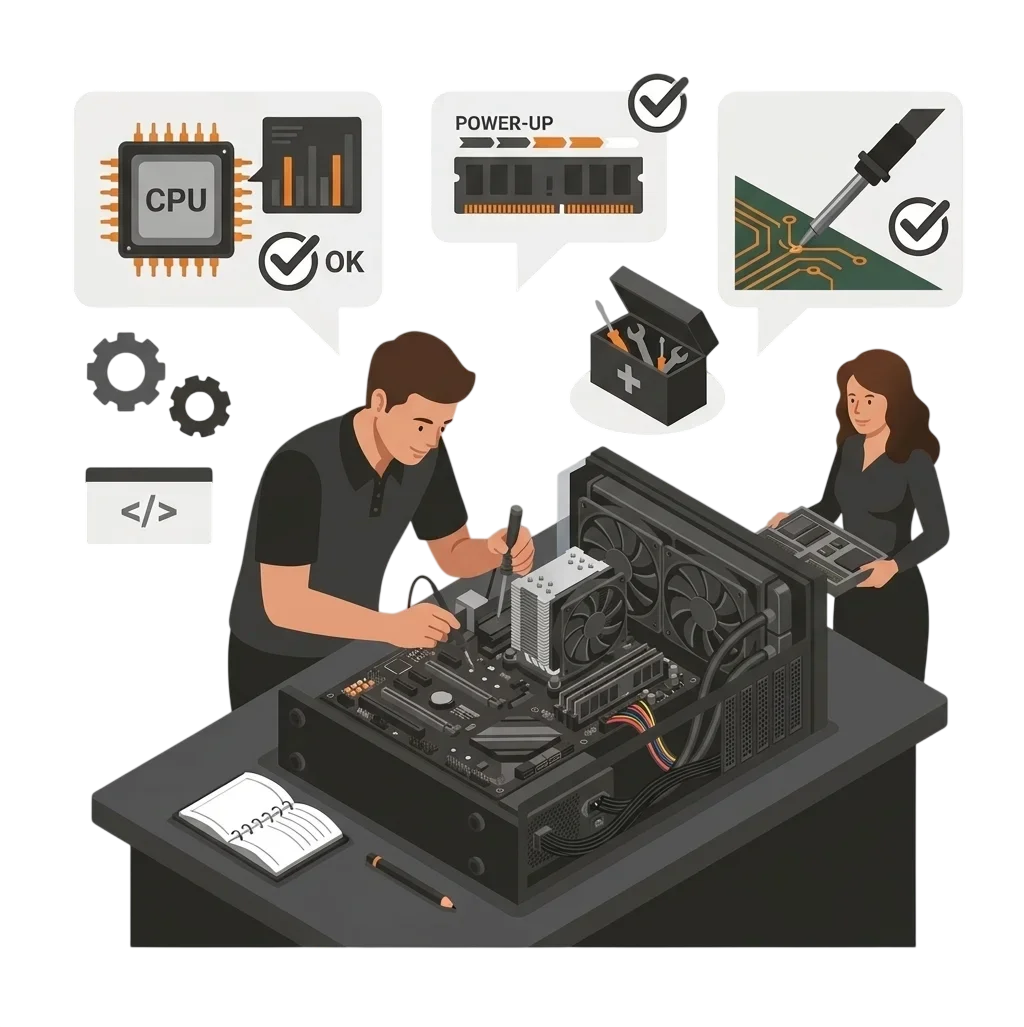 CPU

OK

POWER-UP

</>